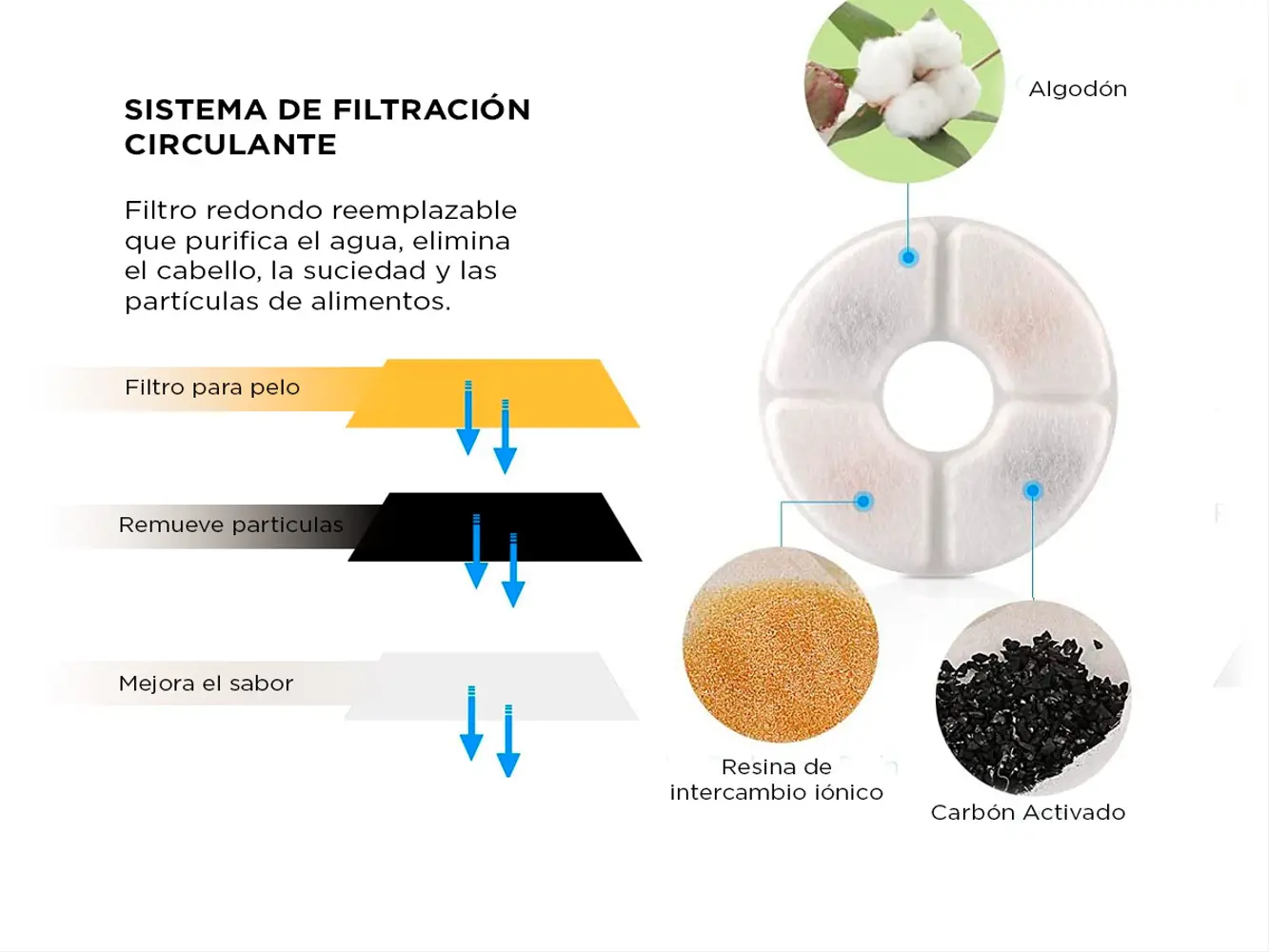 SISTEMA DE FILTRACIÓN CIRCULANTE

Filtro redondo reemplazable que purifica el agua, elimina el cabello, la suciedad y las partículas de alimentos.

Filtro para pelo

Remueve particulas

Mejora el sabor

Algodón

Resina de intercambio iónico

Carbón Activado