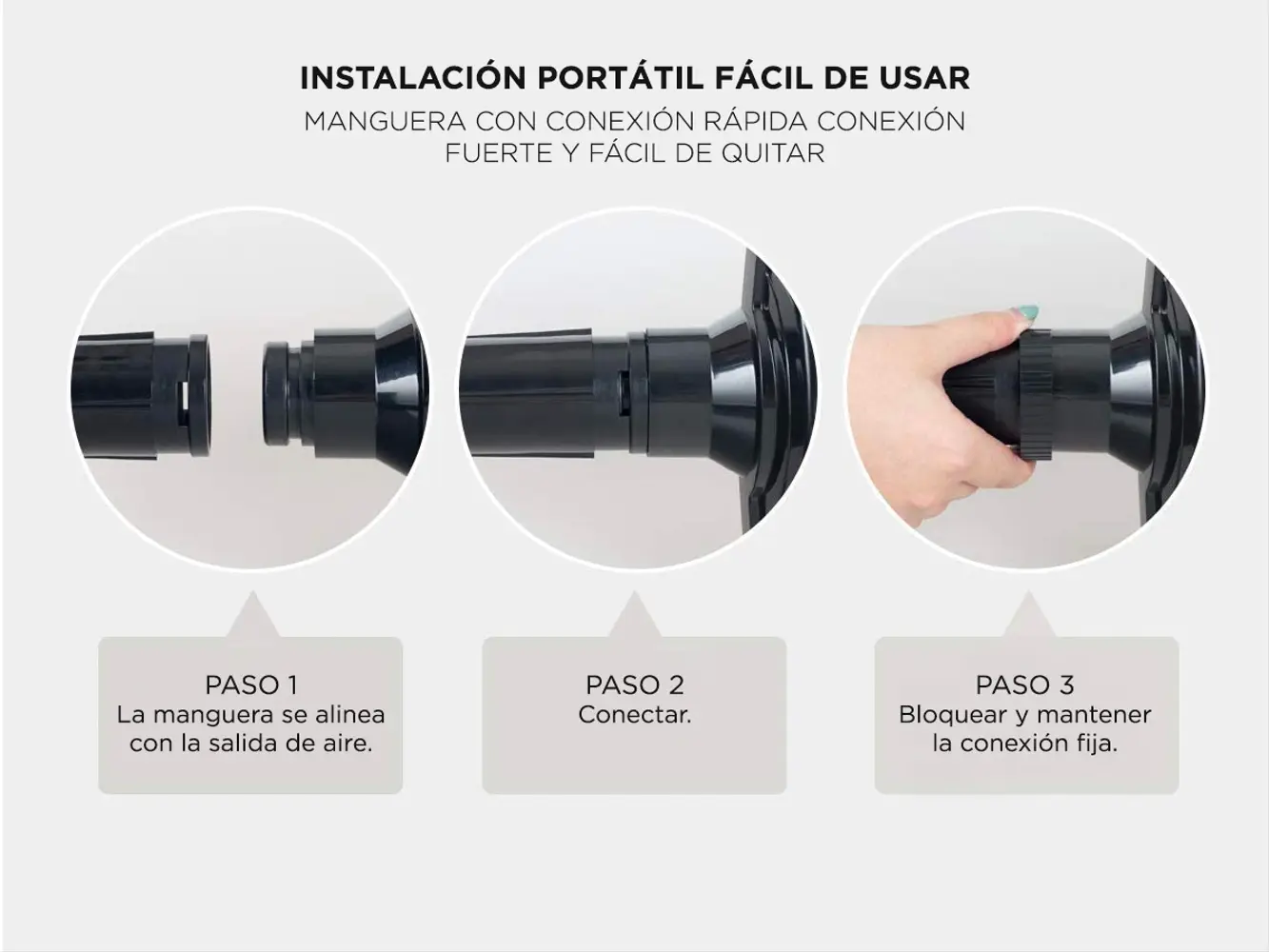 INSTALACIÓN PORTÁTIL FÁCIL DE USAR
MANGUERA CON CONEXIÓN RÁPIDA CONEXIÓN FUERTE Y FÁCIL DE QUITAR

PASO 1
La manguera se alinea con la salida de aire.

PASO 2
Conectar.

PASO 3
Bloquear y mantener la conexión fija.