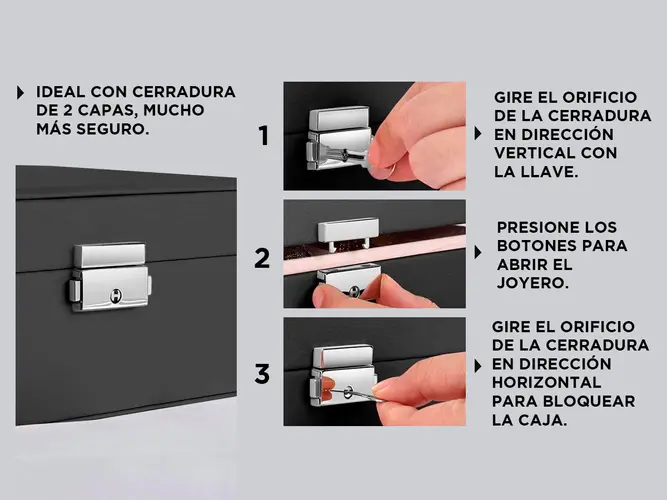 IDEAL CON CERRADURA DE 2 CAPAS, MUCHO MÁS SEGURO.

1

GIRE EL ORIFICIO DE LA CERRADURA EN DIRECCIÓN VERTICAL CON LA LLAVE.

2

PRESIONE LOS BOTONES PARA ABRIR EL JOYERO.

3

GIRE EL ORIFICIO DE LA CERRADURA EN DIRECCIÓN HORIZONTAL PARA BLOQUEAR LA CAJA.