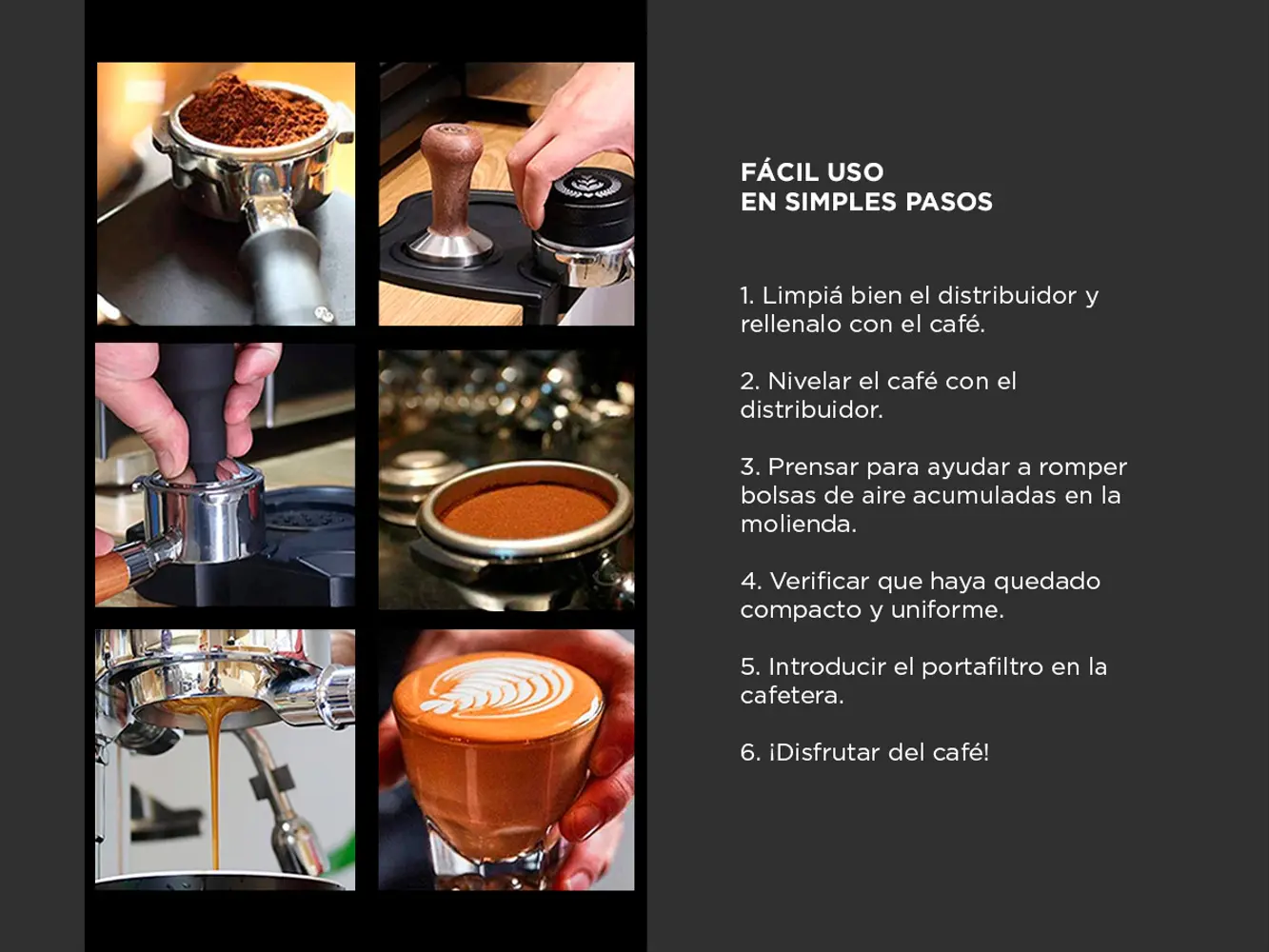 FÁCIL USO
EN SIMPLES PASOS

1. Limpiá bien el distribuidor y rellenalo con el café.

2. Nivelar el café con el distribuidor.

3. Prensar para ayudar a romper bolsas de aire acumuladas en la molienda.

4. Verificar que haya quedado compacto y uniforme.

5. Introducir el portafiltro en la cafetera.

6. ¡Disfrutar del café!