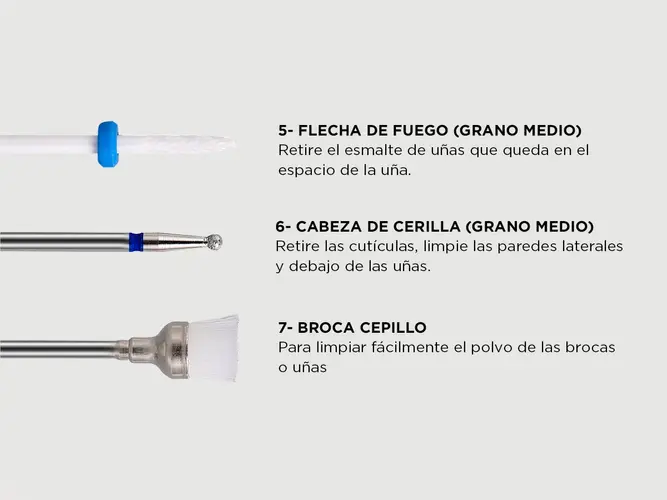 5- FLECHA DE FUEGO (GRANO MEDIO)
Retire el esmalte de uñas que queda en el espacio de la uña.

6- CABEZA DE CERILLA (GRANO MEDIO)
Retire las cutículas, limpie las paredes laterales y debajo de las uñas.

7- BROCA CEPILLO
Para limpiar fácilmente el polvo de las brocas o uñas