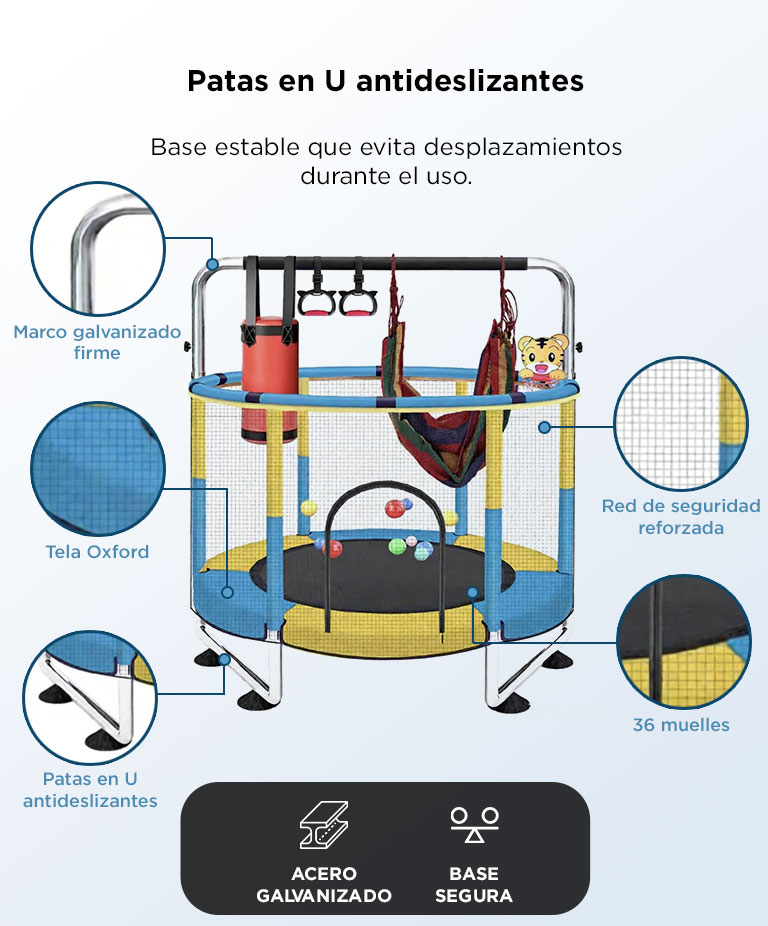 Patas en U antideslizantes

Base estable que evita desplazamientos durante el uso.

Marco galvanizado firme

Tela Oxford

Patas en U antideslizantes

Red de seguridad reforzada

36 muelles

ACERO GALVANIZADO

BASE SEGURA