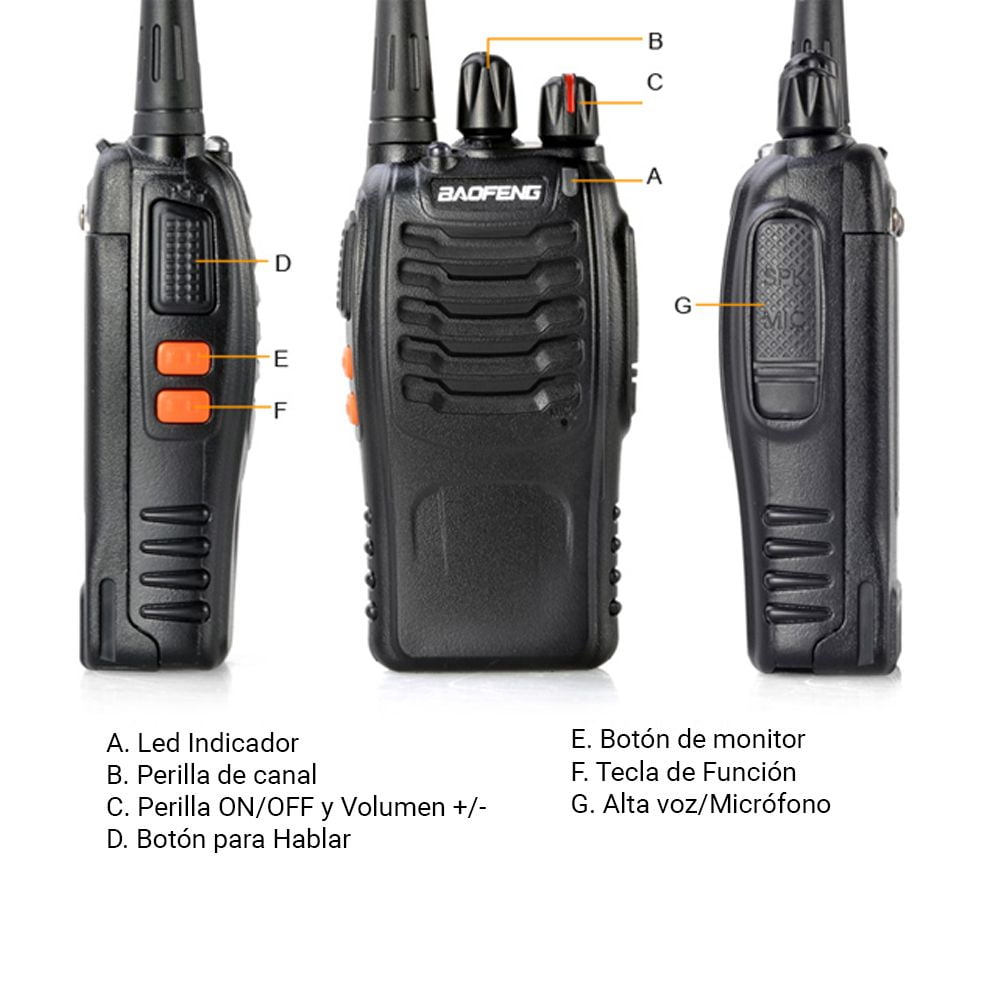 B
C
A
BAOFENG
D
E
F
G
SPK
MIC

A. Led Indicador
B. Perilla de canal
C. Perilla ON/OFF y Volumen +/-
D. Botón para Hablar

E. Botón de monitor
F. Tecla de Función
G. Alta voz/Micrófono