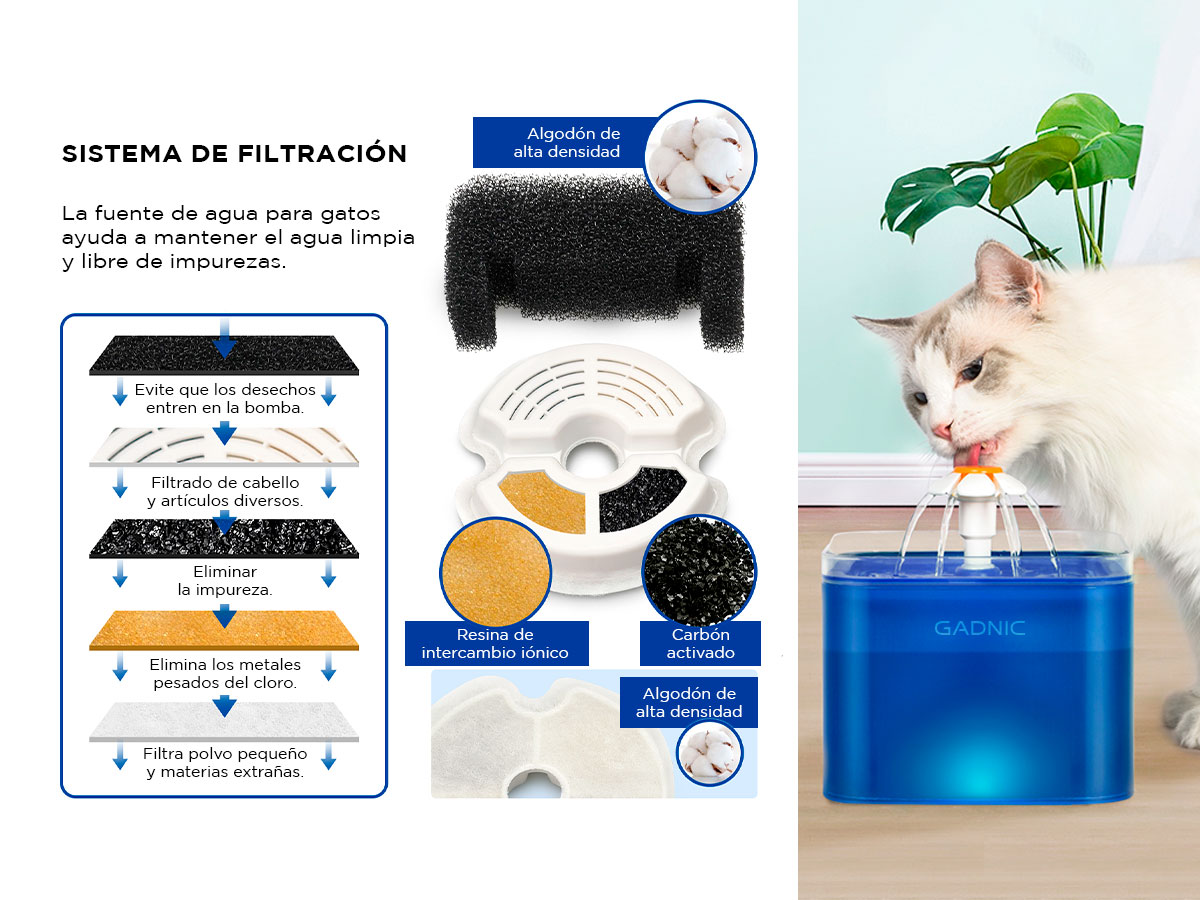 SISTEMA DE FILTRACIÓN

La fuente de agua para gatos ayuda a mantener el agua limpia y libre de impurezas.

Evite que los desechos entren en la bomba.

Filtrado de cabello y artículos diversos.

Eliminar la impureza.

Elimina los metales pesados del cloro.

Filtra polvo pequeño y materias extrañas.

Algodón de alta densidad

Resina de intercambio iónico

Carbón activado

Algodón de alta densidad

GADNIC