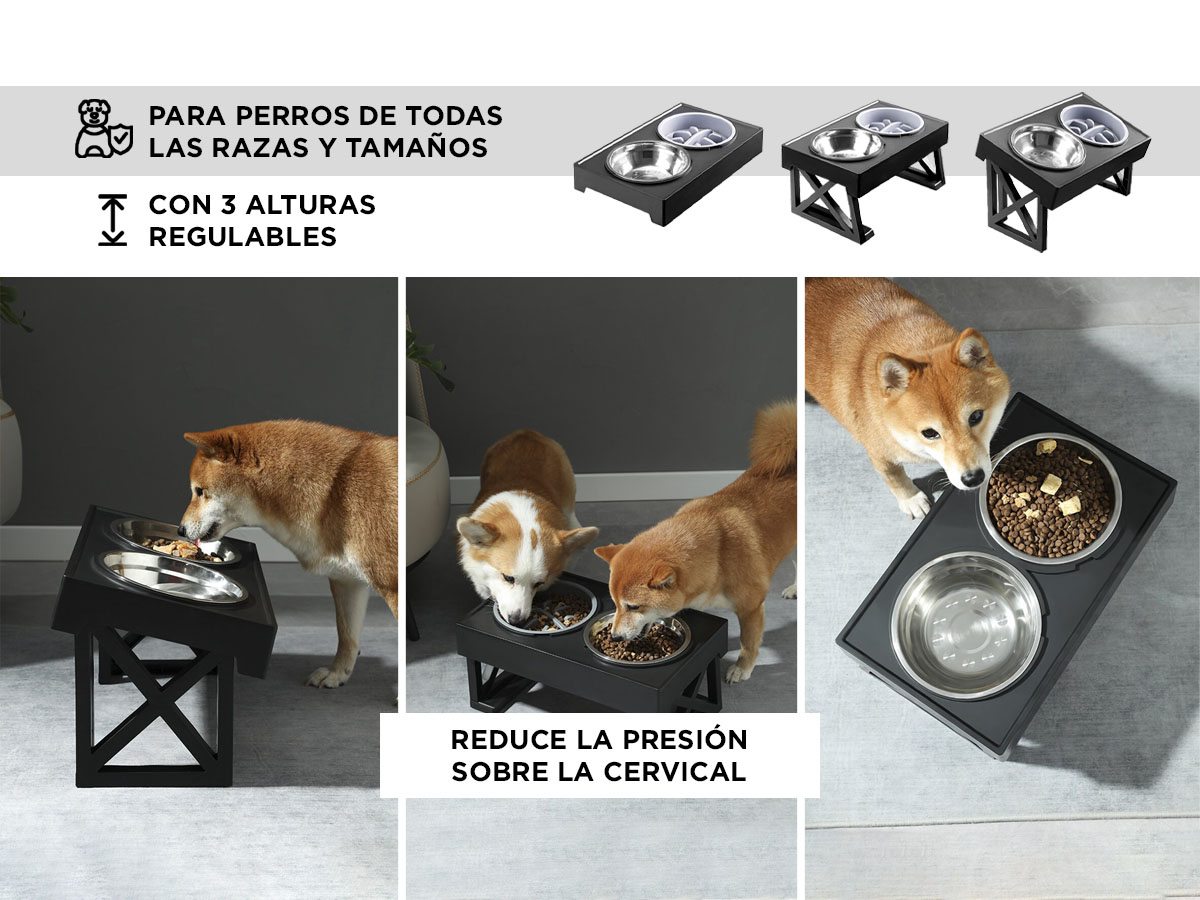 PARA PERROS DE TODAS LAS RAZAS Y TAMAÑOS

CON 3 ALTURAS REGULABLES

REDUCE LA PRESIÓN SOBRE LA CERVICAL