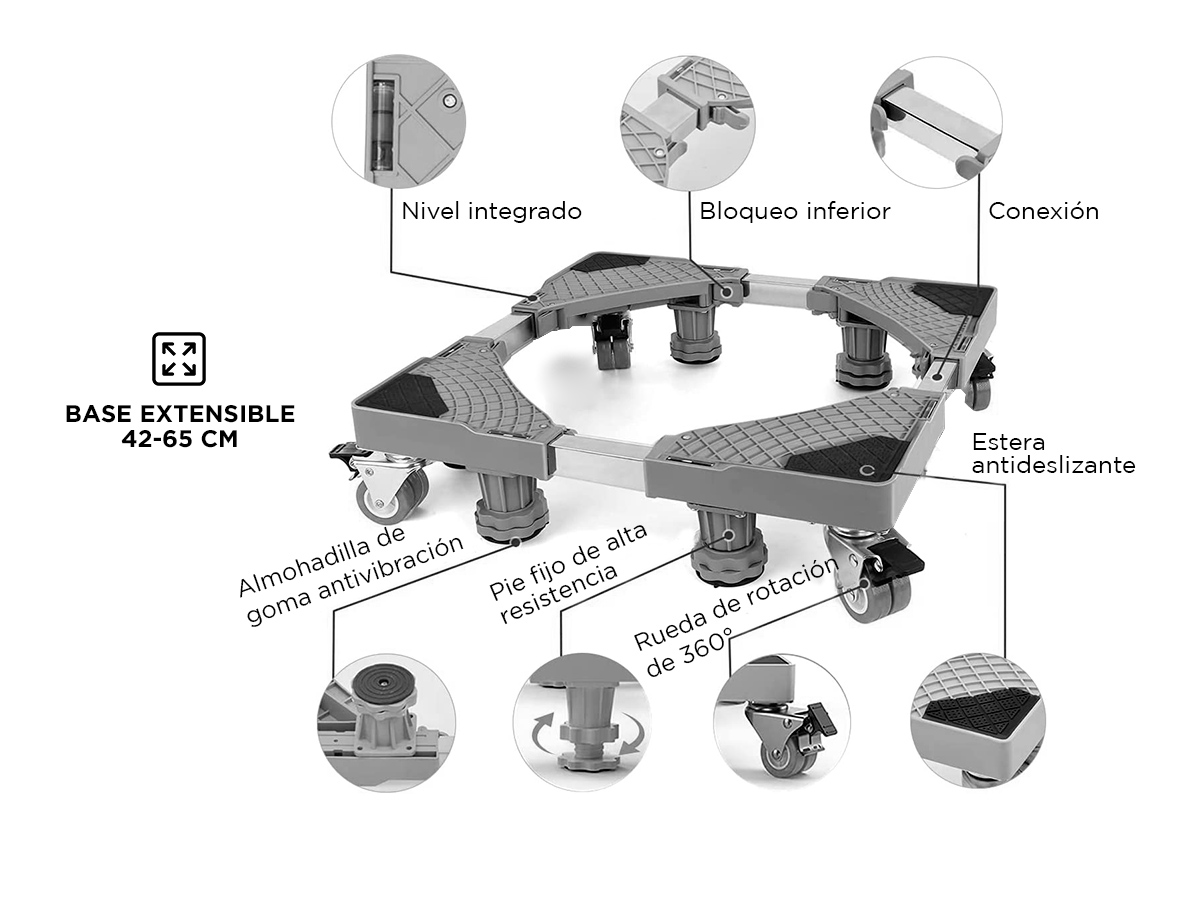 Nivel integrado

Bloqueo inferior

Conexión

BASE EXTENSIBLE
42-65 CM

Estera antideslizante

Almohadilla de goma antivibración

Pie fijo de alta resistencia

Rueda de rotación de 360°