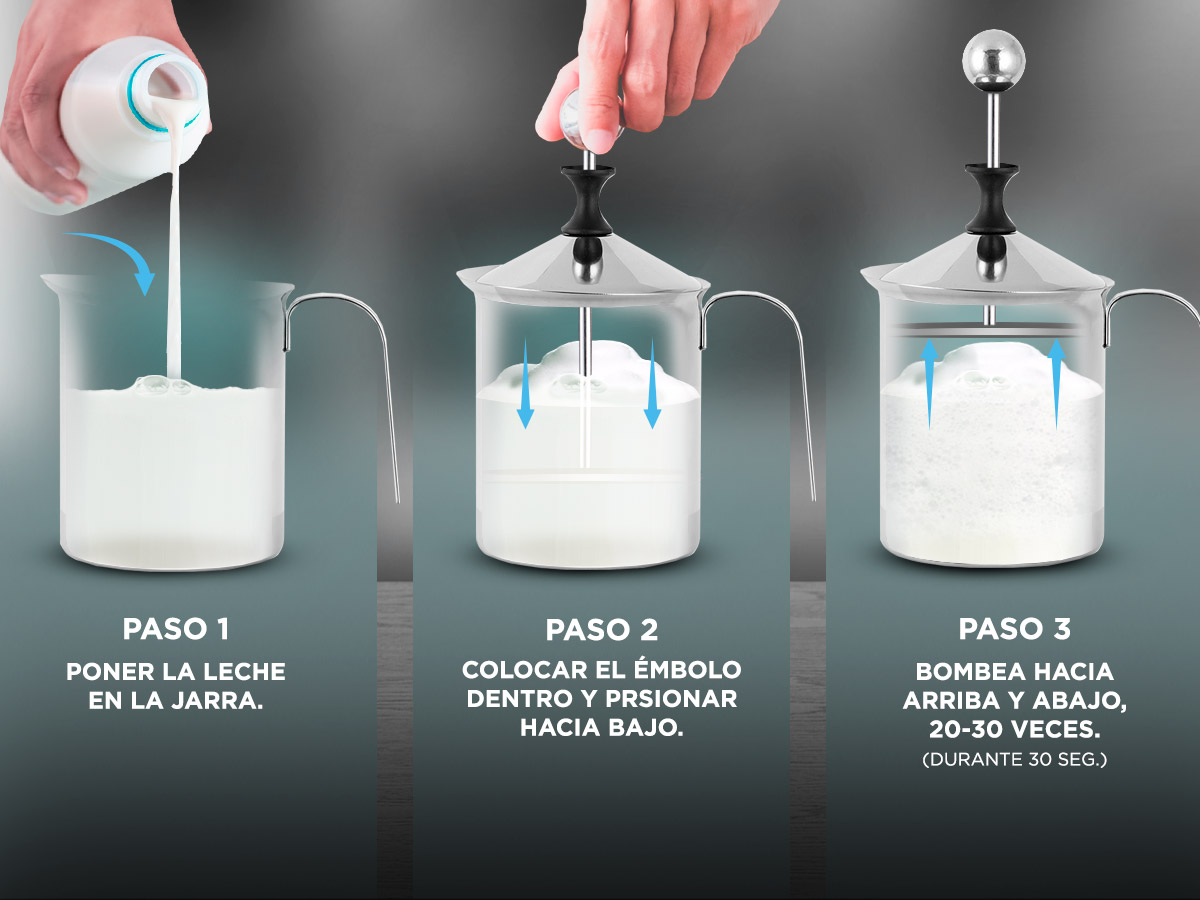 PASO 1
PONER LA LECHE EN LA JARRA.

PASO 2
COLOCAR EL ÉMBOLO DENTRO Y PRSIONAR HACIA BAJO.

PASO 3
BOMBEA HACIA ARRIBA Y ABAJO, 20-30 VECES.
(DURANTE 30 SEG.)